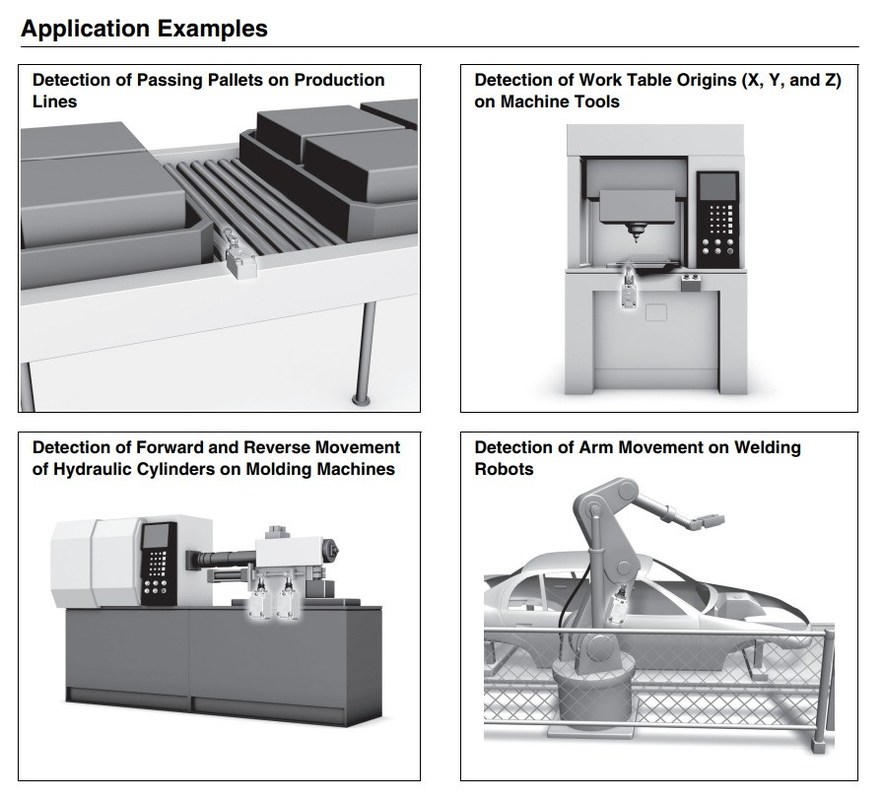 Application Examples

Detection of Passing Pallets on Production Lines

Detection of Work Table Origins (X, Y, and Z) on Machine Tools

Detection of Forward and Reverse Movement of Hydraulic Cylinders on Molding Machines

Detection of Arm Movement on Welding Robots