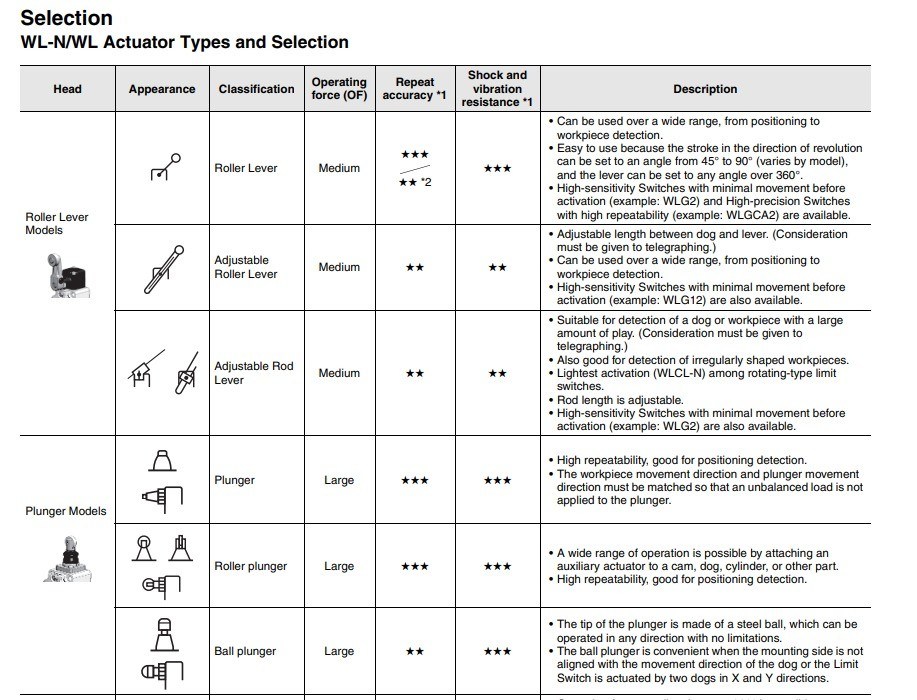 Selection

WL-N/WL Actuator Types and Selection

| Head | Appearance | Classification | Operating force (OF) | Repeat accuracy *1 | Shock and vibration resistance *1 | Description |
|---|---|---|---|---|---|---|
| Roller Lever Models | | Roller Lever | Medium | ★★★ / ★★ *2 | ★★★ | • Can be used over a wide range, from positioning to workpiece detection. • Easy to use because the stroke in the direction of revolution can be set to an angle from 45° to 90° (varies by model), and the lever can be set to any angle over 360°. • High-sensitivity Switches with minimal movement before activation (example: WLG2) and High-precision Switches with high repeatability (example: WLGCA2) are available. |
| | | Adjustable Roller Lever | Medium | ★★ | ★★ | • Adjustable length between dog and lever. (Consideration must be given to telegraphing.) • Can be used over a wide range, from positioning to workpiece detection. • High-sensitivity Switches with minimal movement before activation (example: WLG12) are also available. |
| | | Adjustable Rod Lever | Medium | ★★ | ★★ | • Suitable for detection of a dog or workpiece with a large amount of play. (Consideration must be given to telegraphing.) • Also good for detection of irregularly shaped workpieces. • Lightest activation (WLCL-N) among rotating-type limit switches. • Rod length is adjustable. • High-sensitivity Switches with minimal movement before activation (example: WLG2) are also available. |
| Plunger Models | | Plunger | Large | ★★★ | ★★★ | • High repeatability, good for positioning detection. • The workpiece movement direction and plunger movement direction must be matched so that an unbalanced load is not applied to the plunger. |
| | | Roller plunger | Large | ★★★ | ★★★ | • A wide range of operation is possible by attaching an auxiliary actuator to a cam, dog, cylinder, or other part. • High repeatability, good for positioning detection. |
| | | Ball plunger | Large | ★★ | ★★★ | • The tip of the plunger is made of a steel ball, which can be operated in any direction with no limitations. • The ball plunger is convenient when the mounting side is not aligned with the movement direction of the dog or the Limit Switch is actuated by two dogs in X and Y directions. |