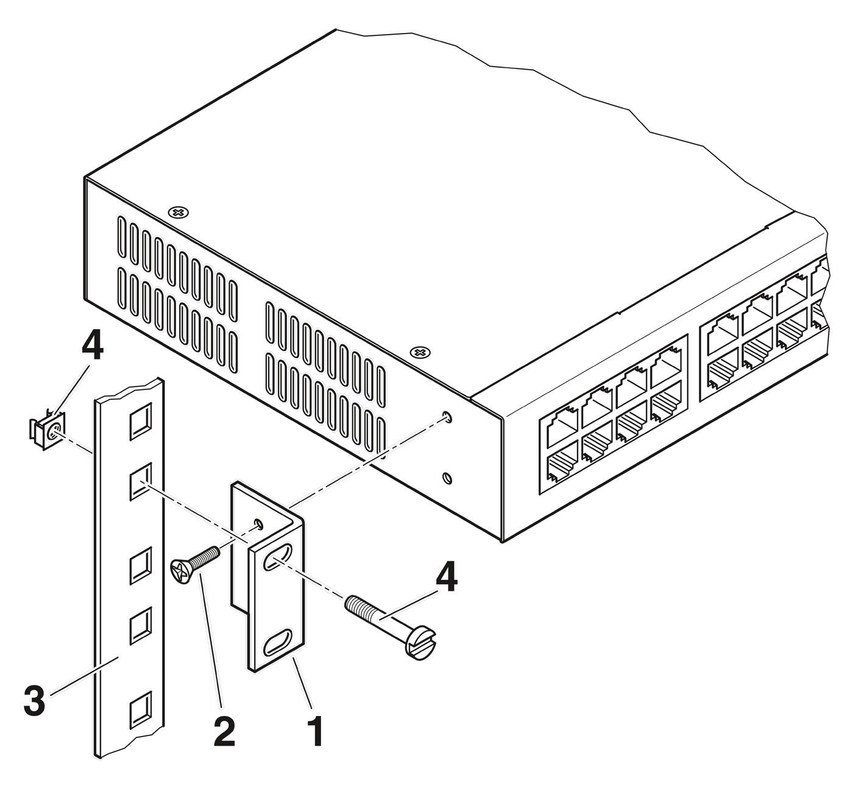 4
4
3
2
1